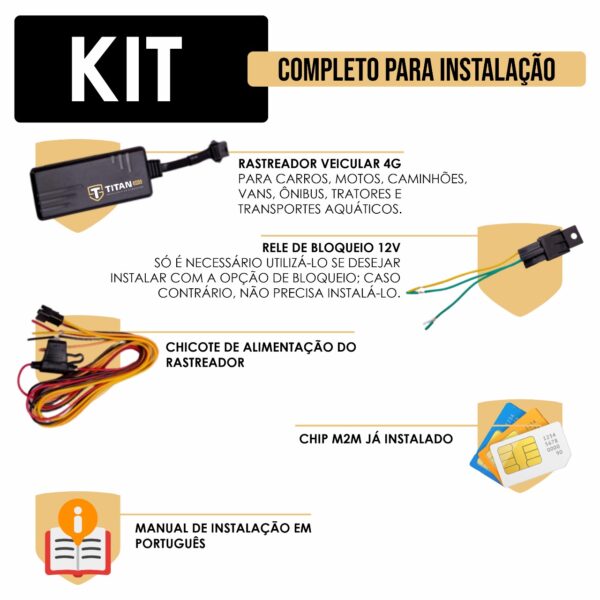 KIT

COMPLETO PARA INSTALAÇÃO

TITAN

RASTREADOR VEICULAR 4G
PARA CARROS, MOTOS, CAMINHÕES, VANS, ÔNIBUS, TRATORES E TRANSPORTES AQUÁTICOS.

RELE DE BLOQUEIO 12V
SÓ É NECESSÁRIO UTILIZÁ-LO SE DESEJAR INSTALAR COM A OPÇÃO DE BLOQUEIO; CASO CONTRÁRIO, NÃO PRECISA INSTALÁ-LO.

CHICOTE DE ALIMENTAÇÃO DO RASTREADOR

CHIP M2M JÁ INSTALADO

1234
5678
0000
90

MANUAL DE INSTALAÇÃO EM PORTUGUÊS